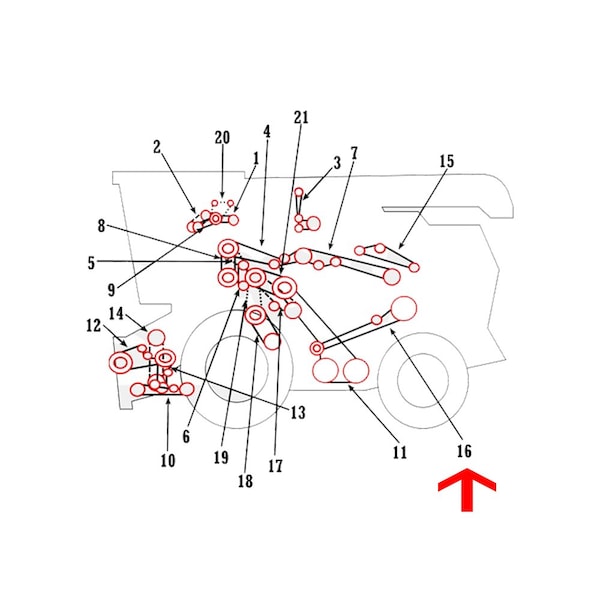 21
4
20
2
1
3
7
15
8
5
9
14
12
13
6
10
19
18
17
11
16